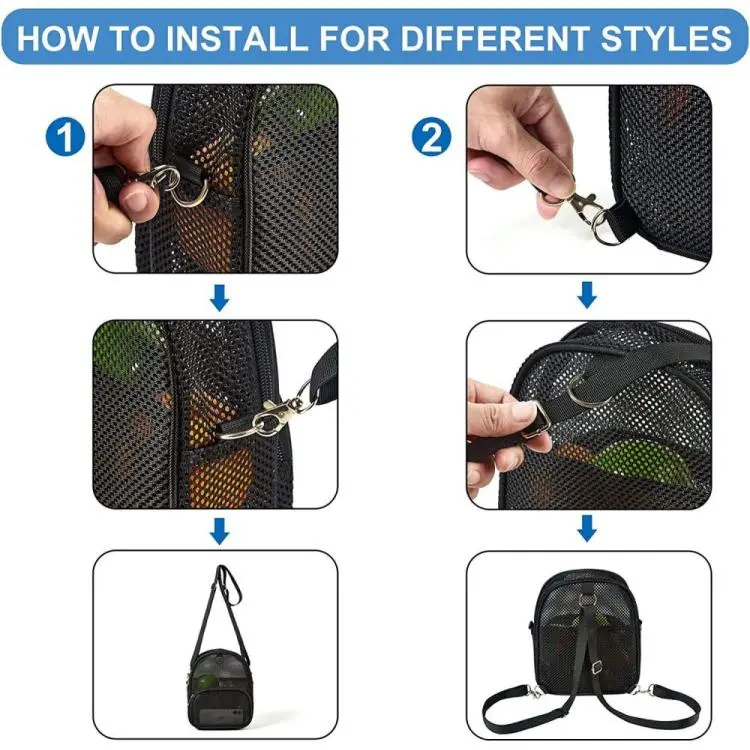 HOW TO INSTALL FOR DIFFERENT STYLES

1

2