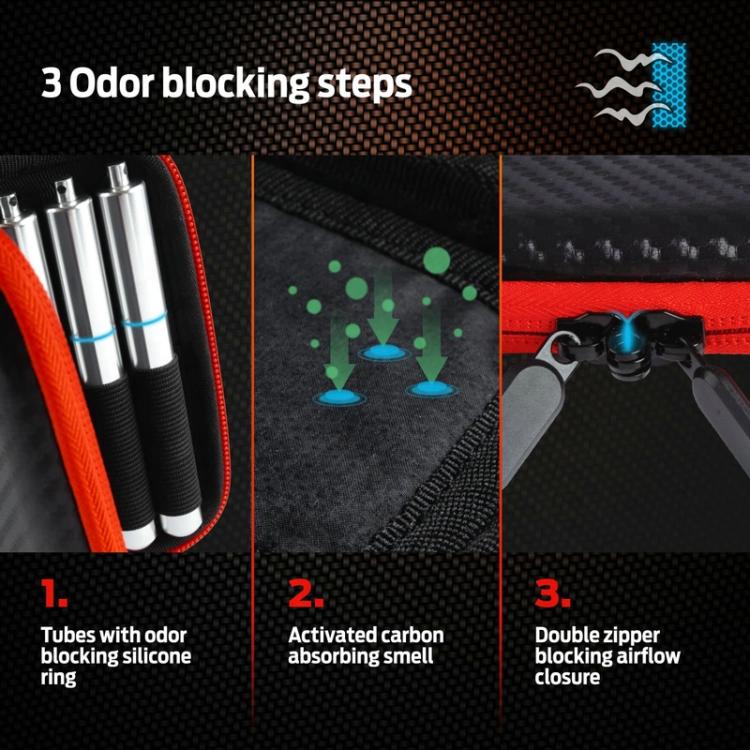 3 Odor blocking steps

1.

Tubes with odor blocking silicone ring

2.

Activated carbon absorbing smell

3.

Double zipper blocking airflow closure