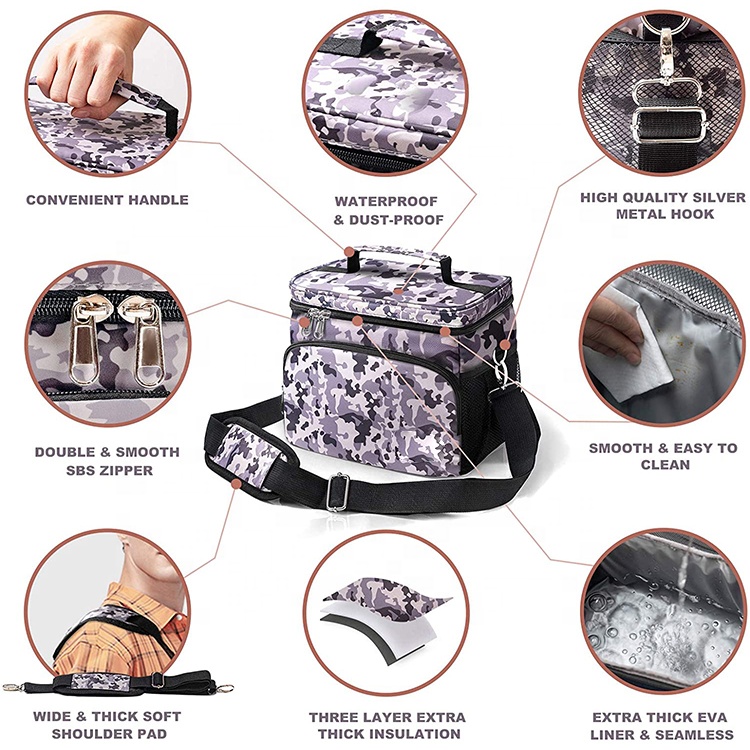 CONVENIENT HANDLE

WATERPROOF & DUST-PROOF

HIGH QUALITY SILVER METAL HOOK

DOUBLE & SMOOTH SBS ZIPPER

SMOOTH & EASY TO CLEAN

WIDE & THICK SOFT SHOULDER PAD

THREE LAYER EXTRA THICK INSULATION

EXTRA THICK EVA LINER & SEAMLESS